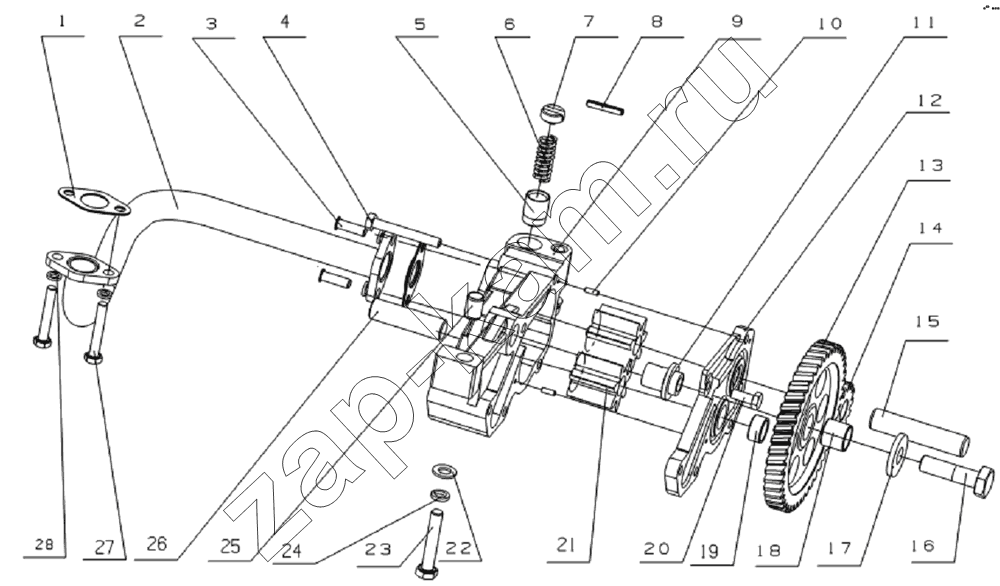 1 2 3 4 5 6 7 8 9 10 11 12 13 14 15 16 17 18 19 20 21 22 23 24 25 26 27 28

zap-kam.ru