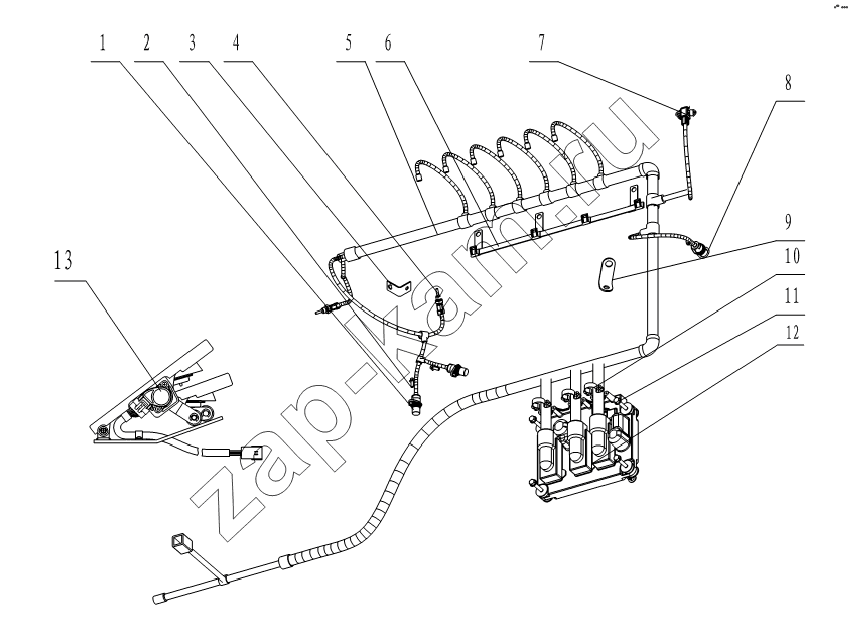 1 2 3 4 5 6 7 8 9 10 11 12 13

zap-kam.ru