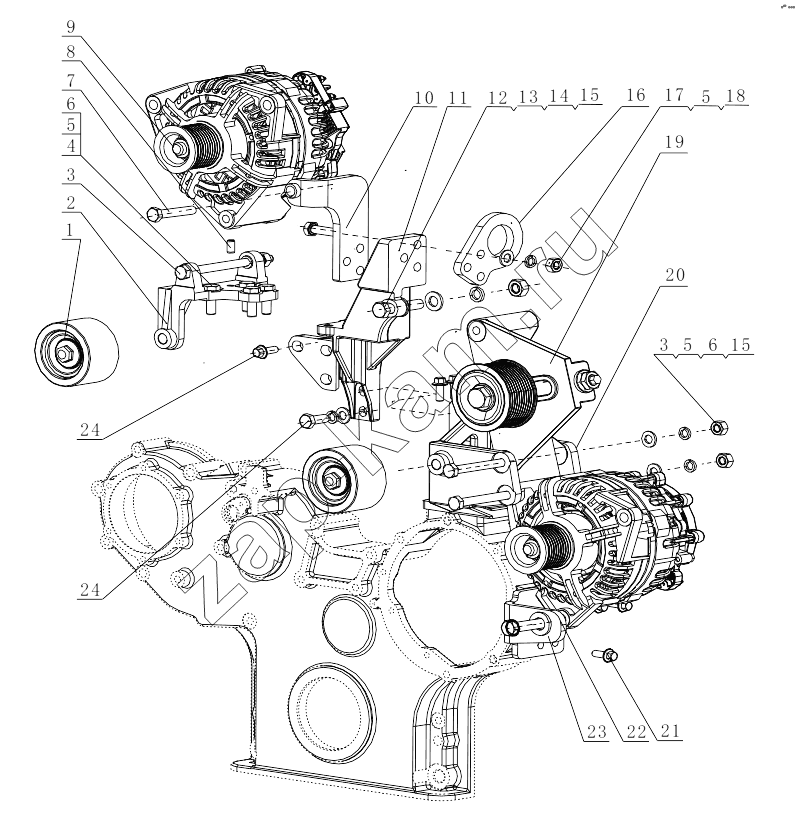 9
8
7
6
5
4
3
2
1
10 11 12 13 14 15
16 17 5 18
19
20
3 5 6 15
24
24
23 22 21
zapkam.ru