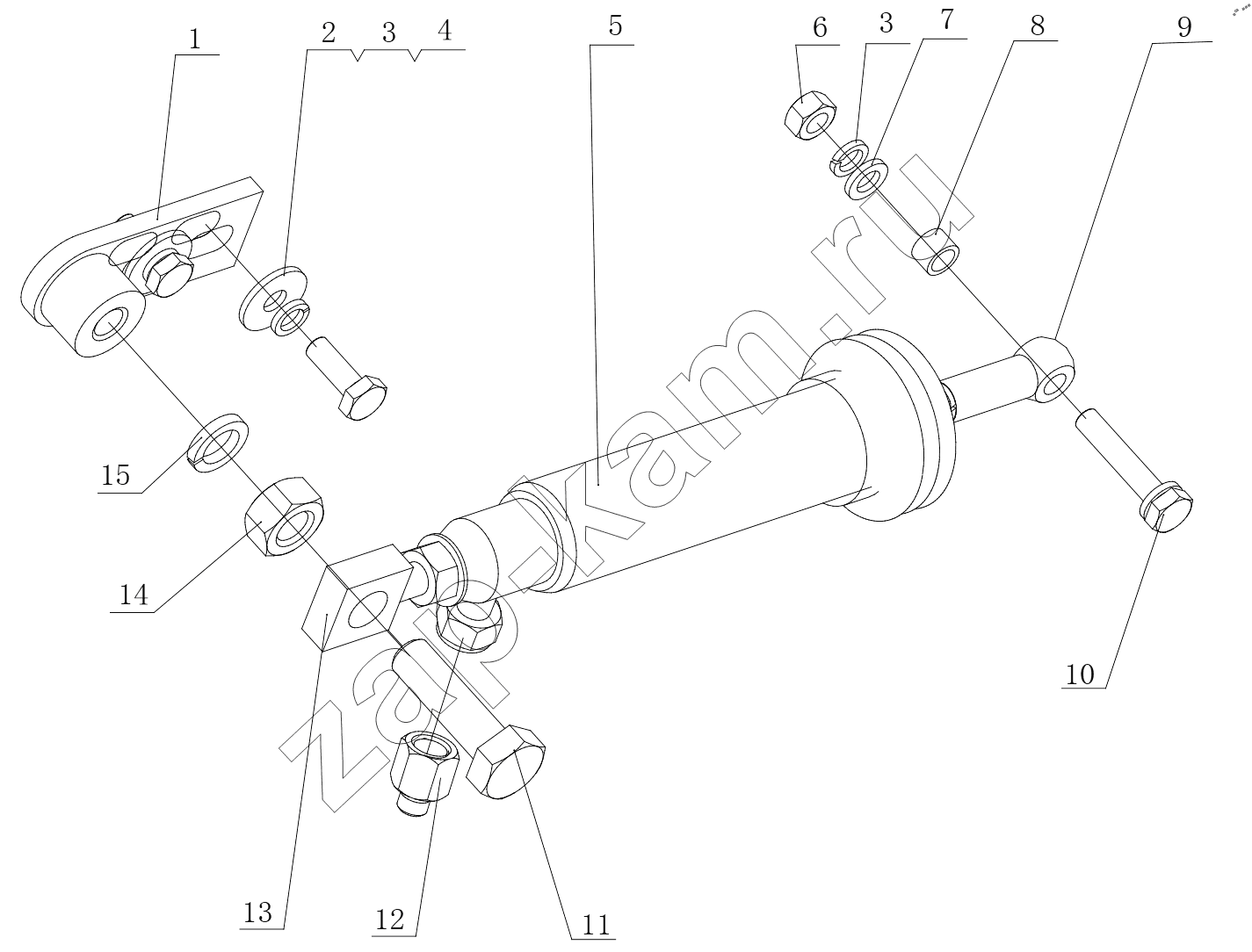 1
2 3 4
5
6 3 7 8
9
15
14
13
12
11
10
zap-kam.ru