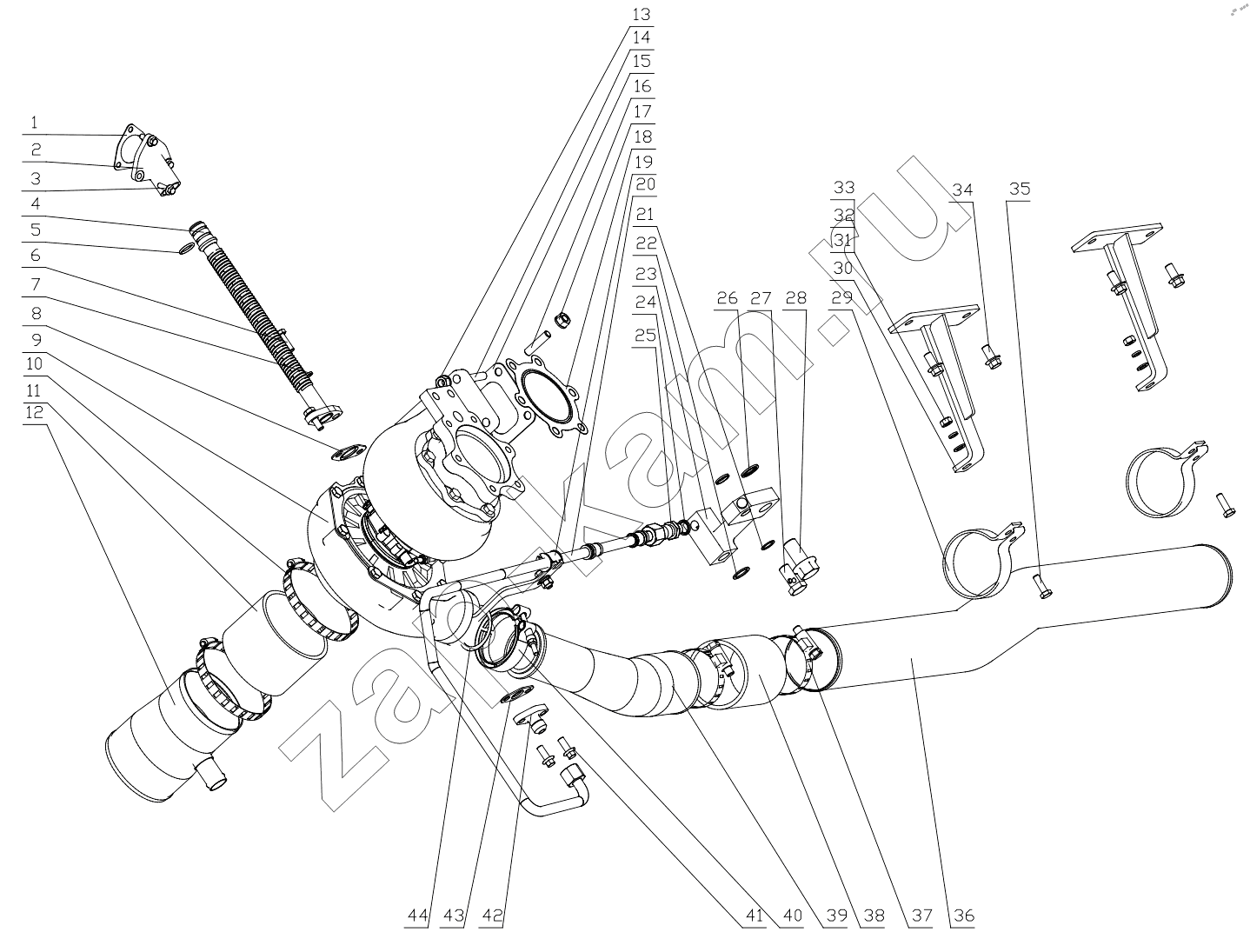 1
2
3
4
5
6
7
8
9
10
11
12
13
14
15
16
17
18
19
20
21
22
23
24
25
26
27
28
29
30
31
32
33
34
35
36
37
38
39
40
41
42
43
44
zapkam.ru