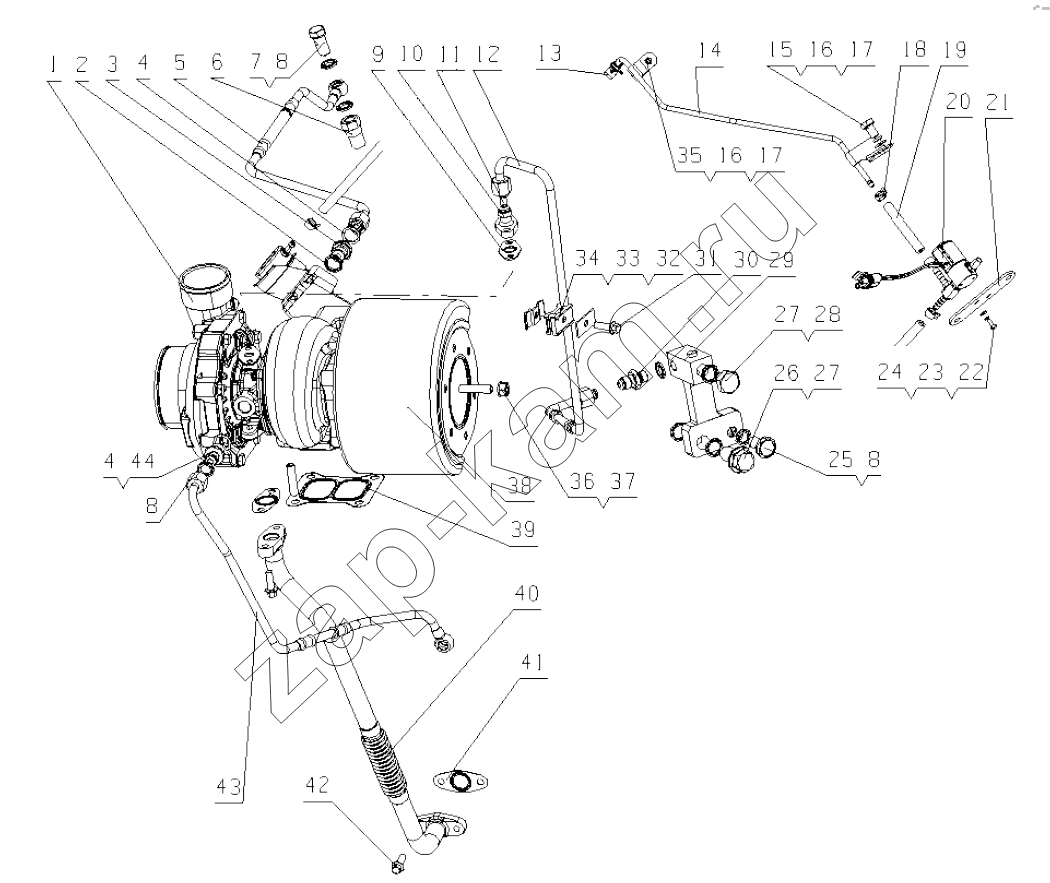 1 2 3 4 5 6 7 8 9 10 11 12 13 14 15 16 17 18 19 20 21
35 16 17
34 33 32 31 30 29
27 28
26 27
24 23 22
25 8
4 44
8
38
36 37
39
40
41
43
42
zap-kam.ru