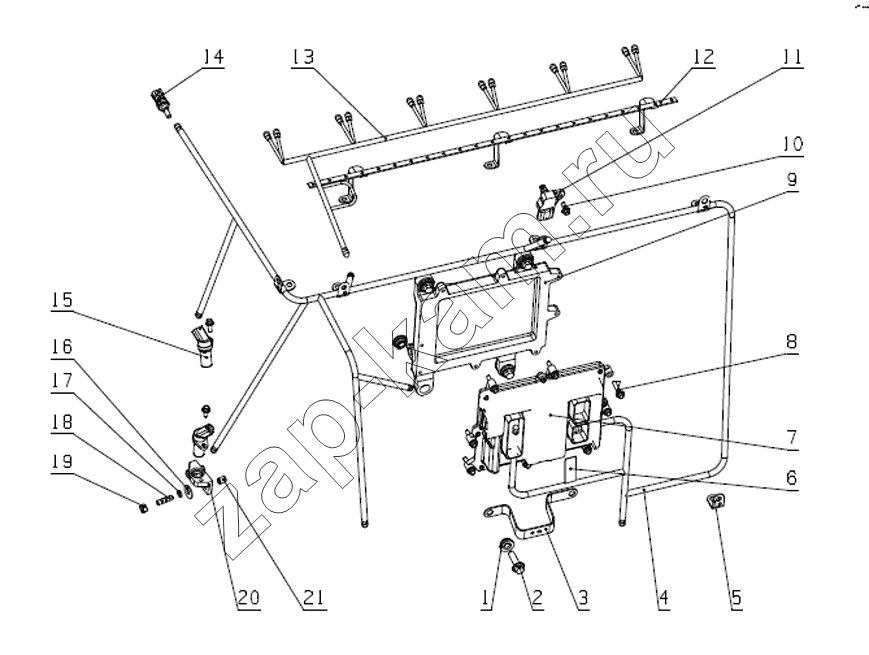 14
13
12
11
10
9
15
16
17
18
19
8
7
6
20
21
1
2
3
4
5
zap-kam.ru