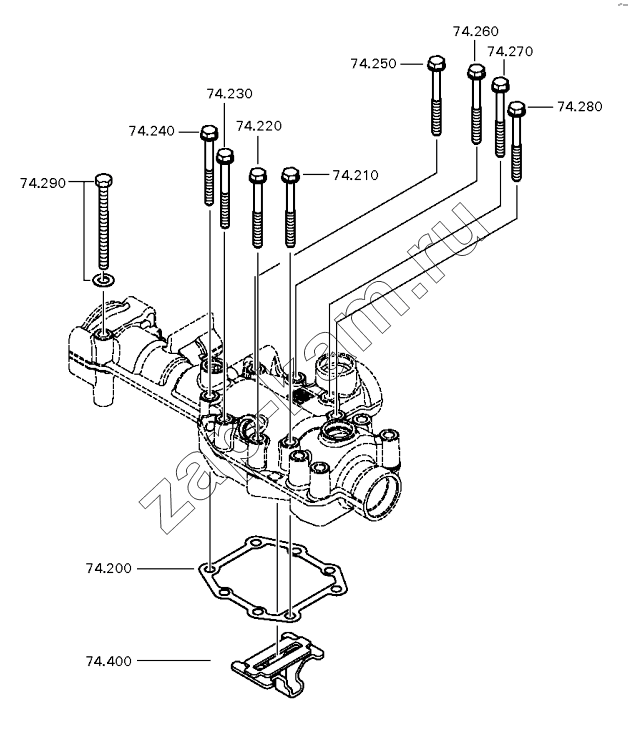 74.260
74.270
74.250
74.280
74.230
74.220
74.240
74.210
74.290
zap-kam.ru
74.200
74.400