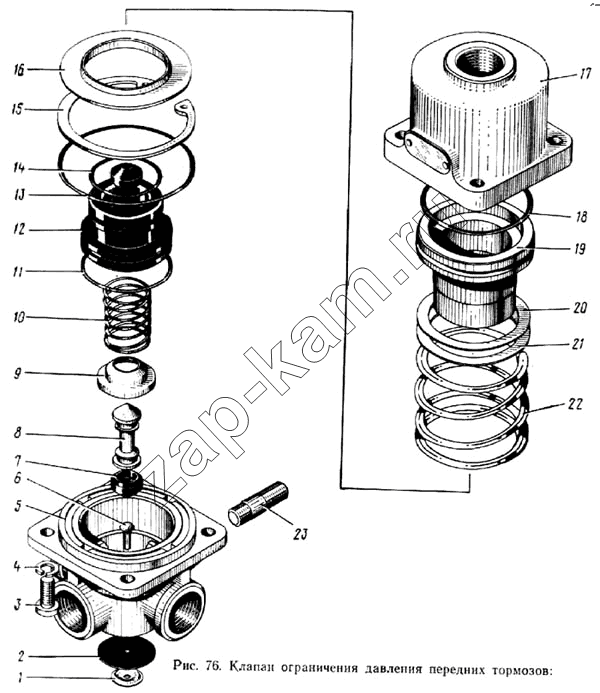 16
15
14
13
12
11
10
9
8
7
6
5
4
3
2
1
17
18
19
20
21
22
23
zap-kam.ru
Рис. 76. Клапан ограничения давления передних тормозов: