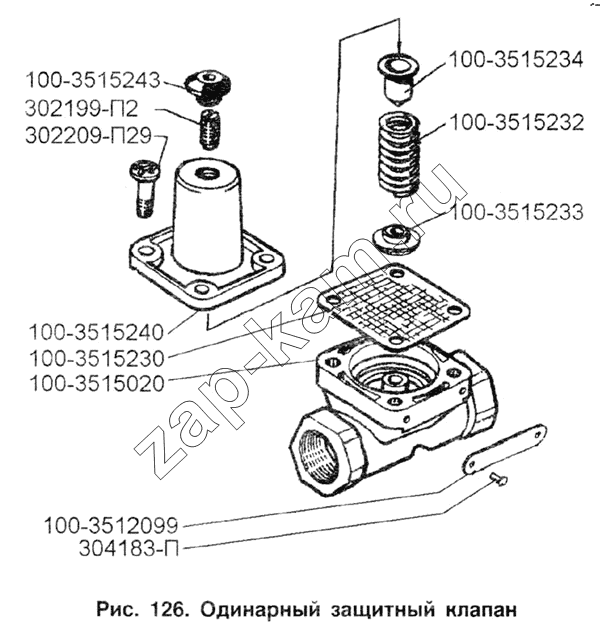 100-3515243
302199-П2
302209-П29
100-3515234
100-3515232
100-3515233
100-3515240
100-3515230
100-3515020
100-3512099
304183-П

zap-kam.ru

Рис. 126. Одинарный защитный клапан