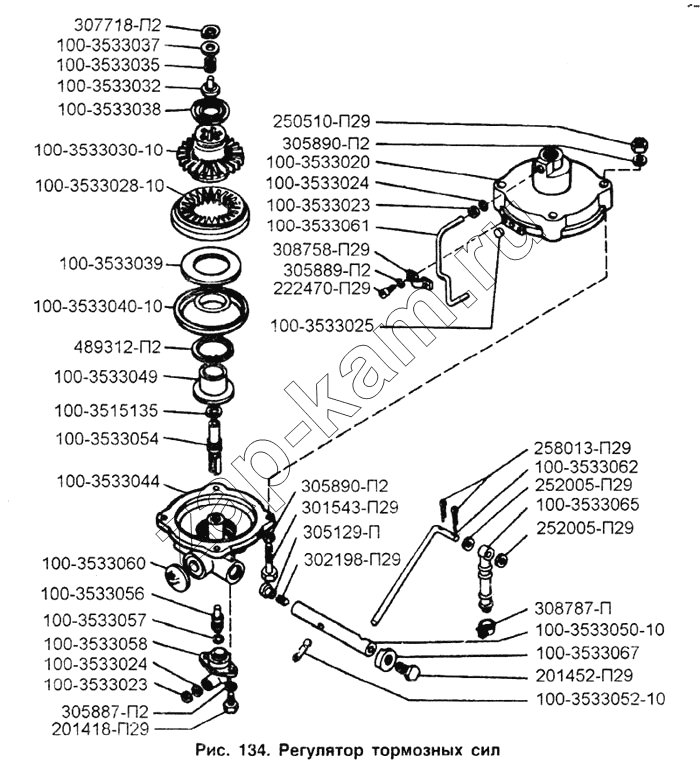 307718-П2
100-3533037
100-3533035
100-3533032
100-3533038
100-3533030-10
100-3533028-10
100-3533039
100-3533040-10
489312-П2
100-3533049
100-3515135
100-3533054
100-3533044
100-3533060
100-3533056
100-3533057
100-3533058
100-3533024
100-3533023
305887-П2
201418-П29
250510-П29
305890-П2
100-3533020
100-3533024
100-3533023
100-3533061
308758-П29
305889-П2
222470-П29
100-3533025
305890-П2
301543-П29
305129-П
302198-П29
258013-П29
100-3533062
252005-П29
100-3533065
252005-П29
308787-П
100-3533050-10
100-3533067
201452-П29
100-3533052-10
zap-kam.ru
Рис. 134. Регулятор тормозных сил