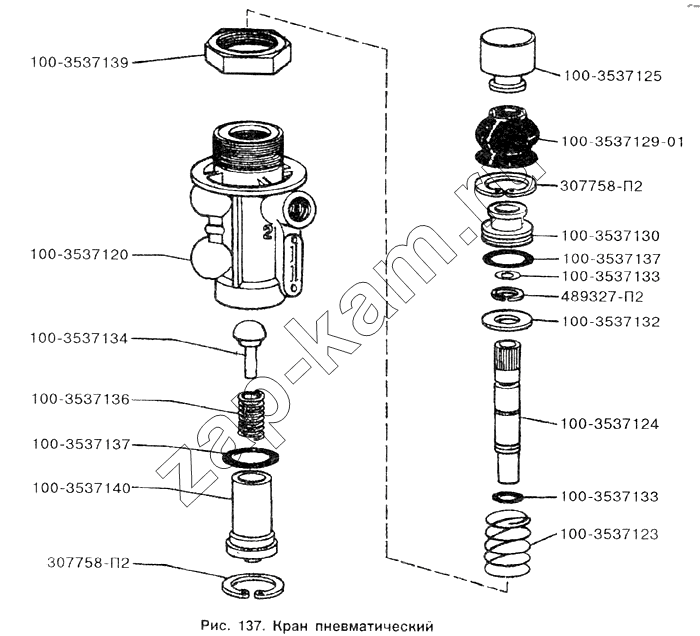 100-3537139
100-3537120
100-3537134
100-3537136
100-3537137
100-3537140
307758-П2

100-3537125
100-3537129-01
307758-П2
100-3537130
100-3537137
100-3537133
489327-П2
100-3537132
100-3537124
100-3537133
100-3537123

zap-kam.ru

Рис. 137. Кран пневматический