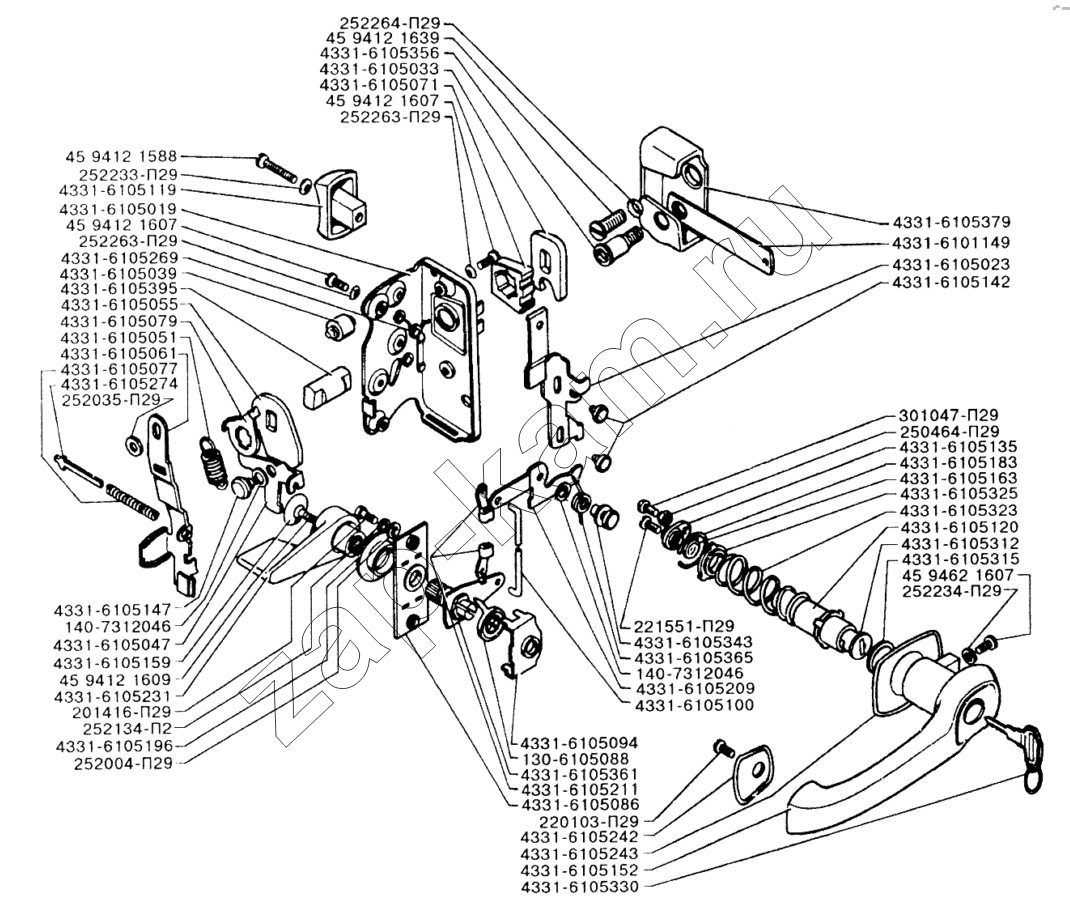 252264-П29
45 9412 1639
4331-6105356
4331-6105033
4331-6105071
45 9412 1607
252263-П29

45 9412 1588
252233-П29
4331-6105119
4331-6105019
45 9412 1607
252263-П29
4331-6105269
4331-6105039
4331-6105395
4331-6105055
4331-6105079
4331-6105051
4331-6105061
4331-6105077
4331-6105274
252035-П29

4331-6105379
4331-6101149
4331-6105023
4331-6105142

301047-П29
250464-П29
4331-6105135
4331-6105183
4331-6105163
4331-6105325
4331-6105323
4331-6105120
4331-6105312
4331-6105315
45 9462 1607
252234-П29

4331-6105147
140-7312046
4331-6105047
4331-6105159
45 9412 1609
4331-6105231
201416-П29
252134-П2
4331-6105196
252004-П29

221551-П29
4331-6105343
4331-6105365
140-7312046
4331-6105209
4331-6105100

4331-6105094
130-6105088
4331-6105361
4331-6105211
4331-6105086
220103-П29
4331-6105242
4331-6105243
4331-6105152
4331-6105330

zapkam.ru