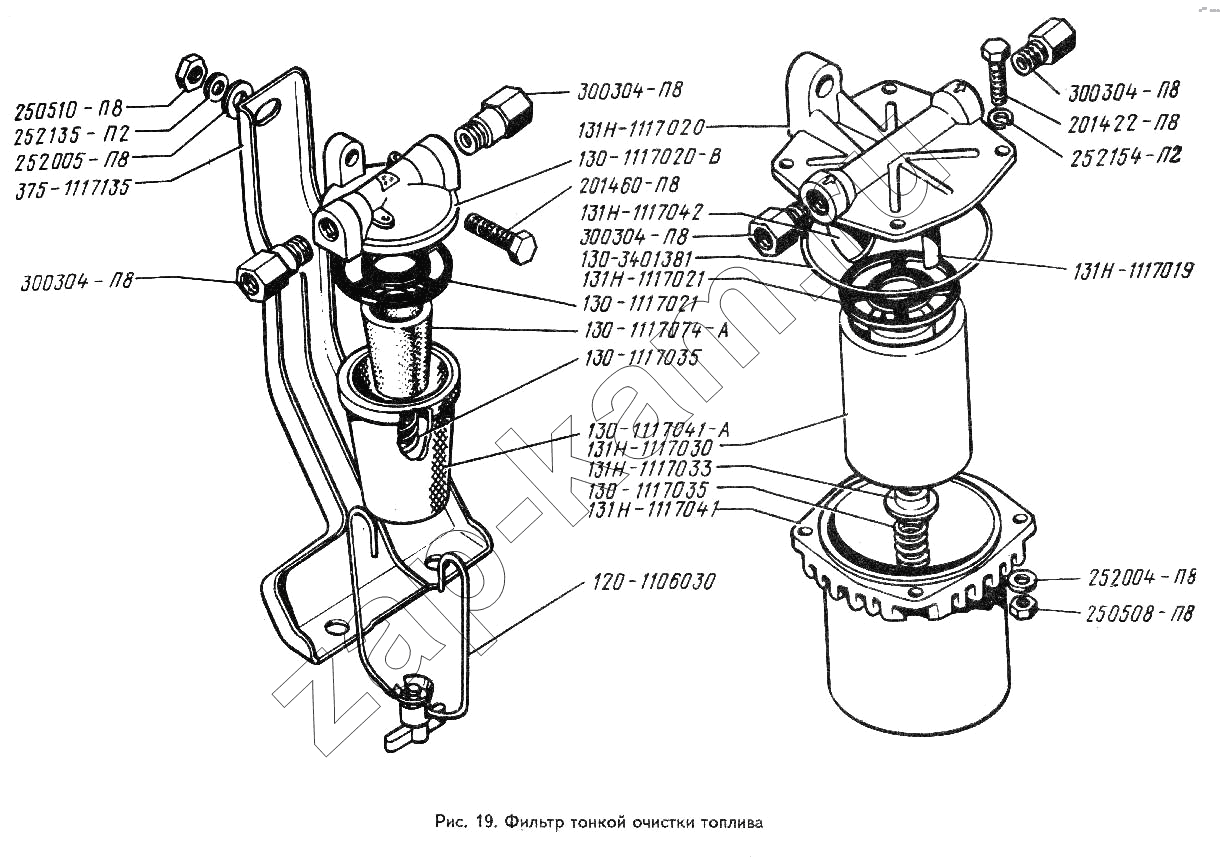 250510 - П8
252135 - П2
252005 - П8
375 - 1117135
300304 - П8
300304 - П8
130 - 1117020 - В
201460 - П8
130 - 1117021
130 - 1117074 - А
130 - 1117035
130 - 1117041 - А
120 - 1106030
131Н - 1117020
131Н - 1117042
300304 - П8
130 - 3401381
131Н - 1117021
131Н - 1117030
131Н - 1117033
130 - 1117035
131Н - 1117041
300304 - П8
201422 - П8
252154 - П2
131Н - 1117019
252004 - П8
250508 - П8
zap-kam.ru

Рис. 19. Фильтр тонкой очистки топлива