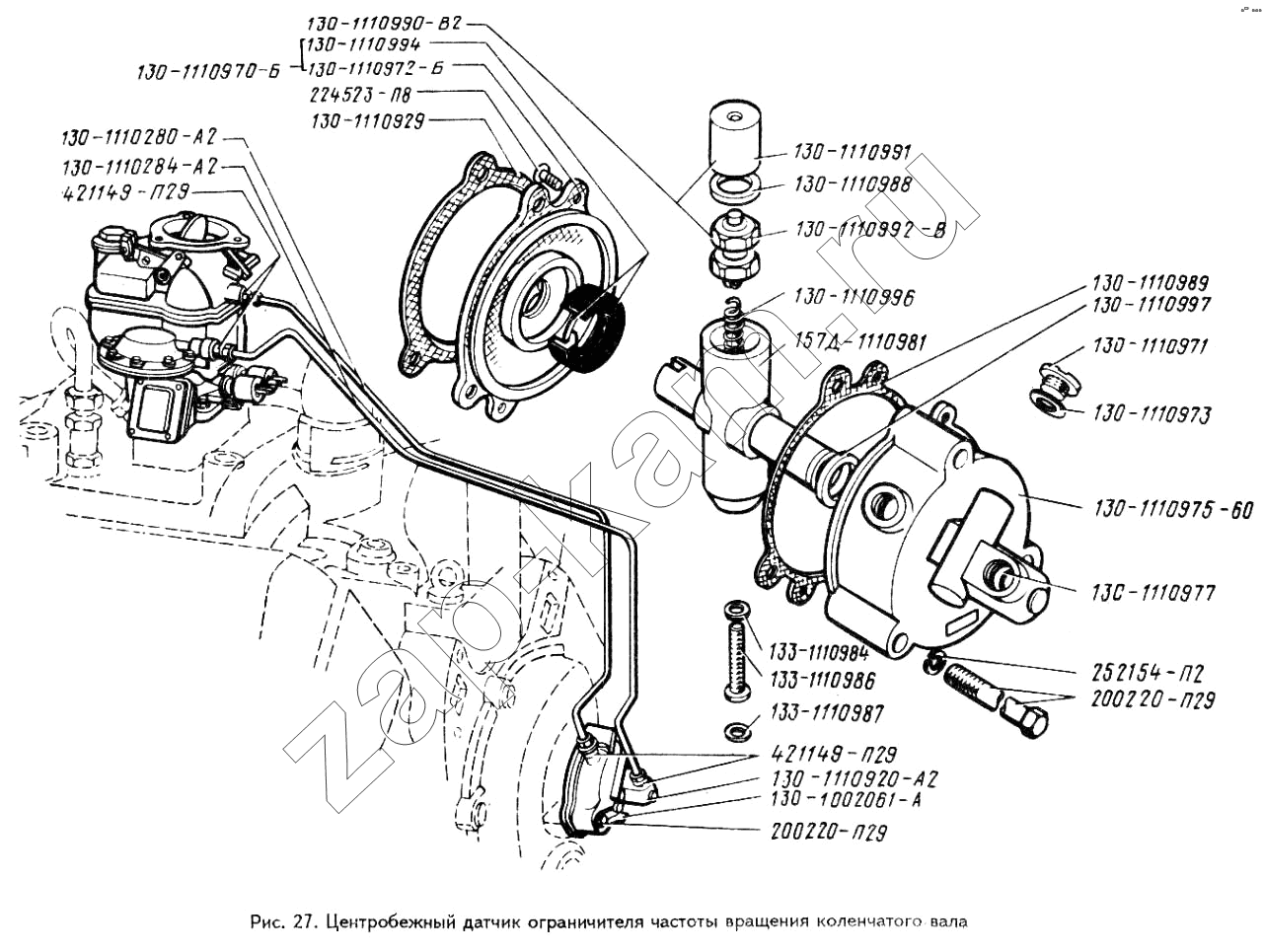 130-1110990-В2
130-1110994
130-1110970-Б
130-1110972-Б
224523-П8
130-1110929
130-1110280-А2
130-1110284-А2
421149-П29
130-1110991
130-1110988
130-1110992-В
130-1110996
157Д-1110981
130-1110989
130-1110997
130-1110971
130-1110973
130-1110975-60
130-1110977
133-1110984
133-1110986
133-1110987
252154-П2
200220-П29
421149-П29
130-1110920-А2
130-1002061-А
200220-П29
zapkam.ru

Рис. 27. Центробежный датчик ограничителя частоты вращения коленчатого вала