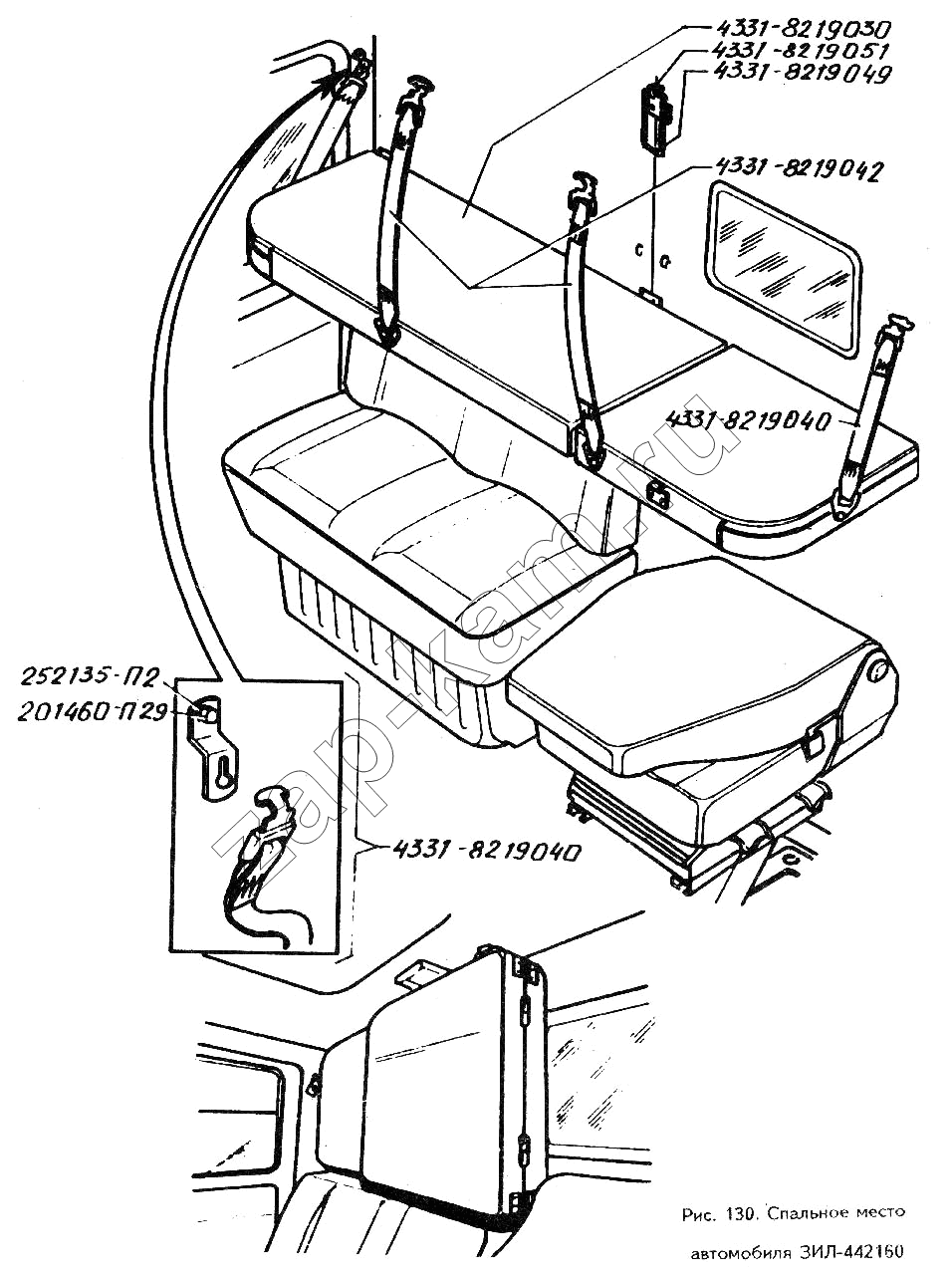 4331-8219030
4331-8219051
4331-8219049
4331-8219042
4331-8219040
252135-П2
201460-П29
4331-8219040
zap-kam.ru

Рис. 130. Спальное место автомобиля ЗИЛ-442160