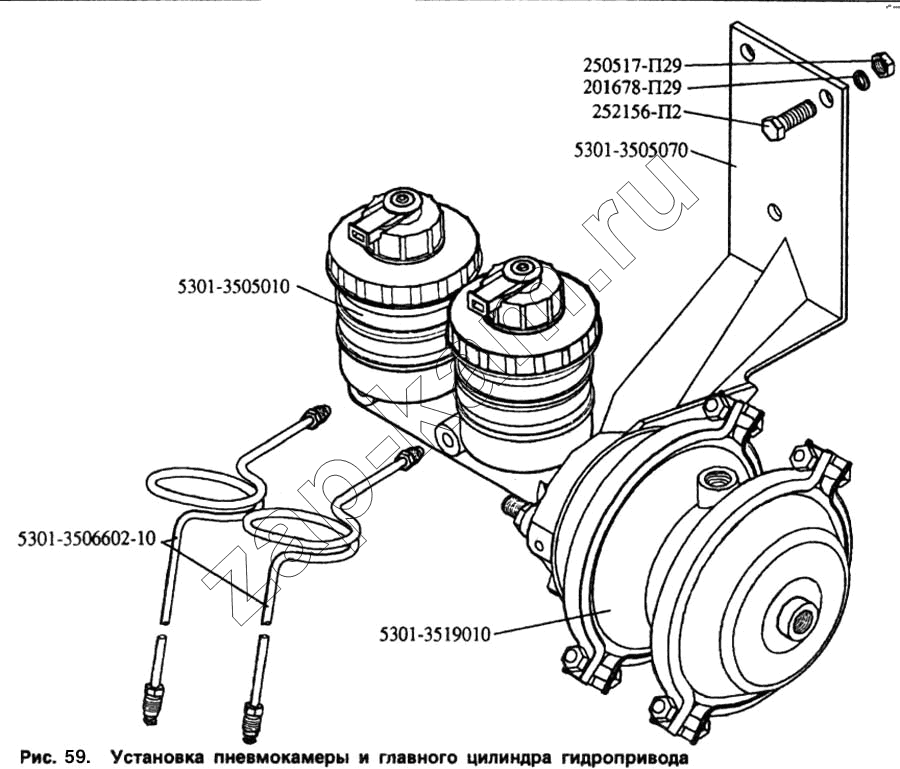 250517-П29
201678-П29
252156-П2
5301-3505070
5301-3505010
5301-3506602-10
5301-3519010
zap-kam.ru

Рис. 59. Установка пневмокамеры и главного цилиндра гидропривода