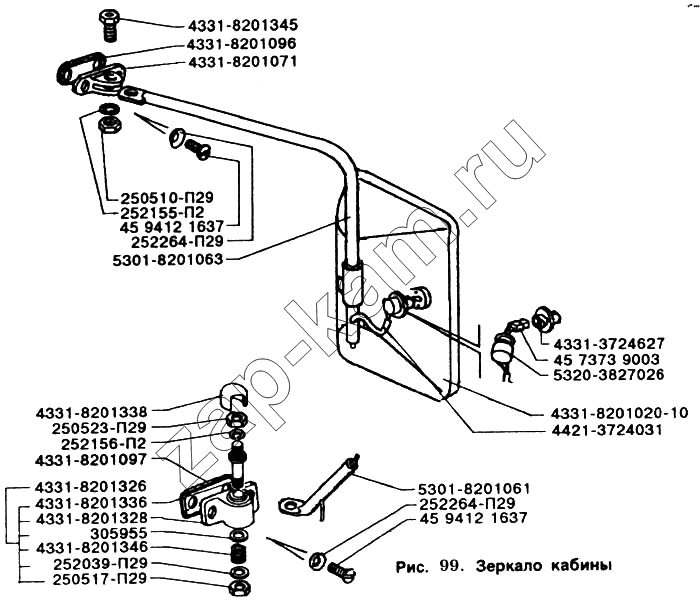 4331-8201345
4331-8201096
4331-8201071
250510-П29
252155-П2
45 9412 1637
252264-П29
5301-8201063
4331-3724627
45 7373 9003
5320-3827026
4331-8201020-10
4421-3724031
4331-8201338
250523-П29
252156-П2
4331-8201097
4331-8201326
4331-8201336
4331-8201328
305955
4331-8201346
252039-П29
250517-П29
5301-8201061
252264-П29
45 9412 1637
Рис. 99. Зеркало кабины
zap-kam.ru