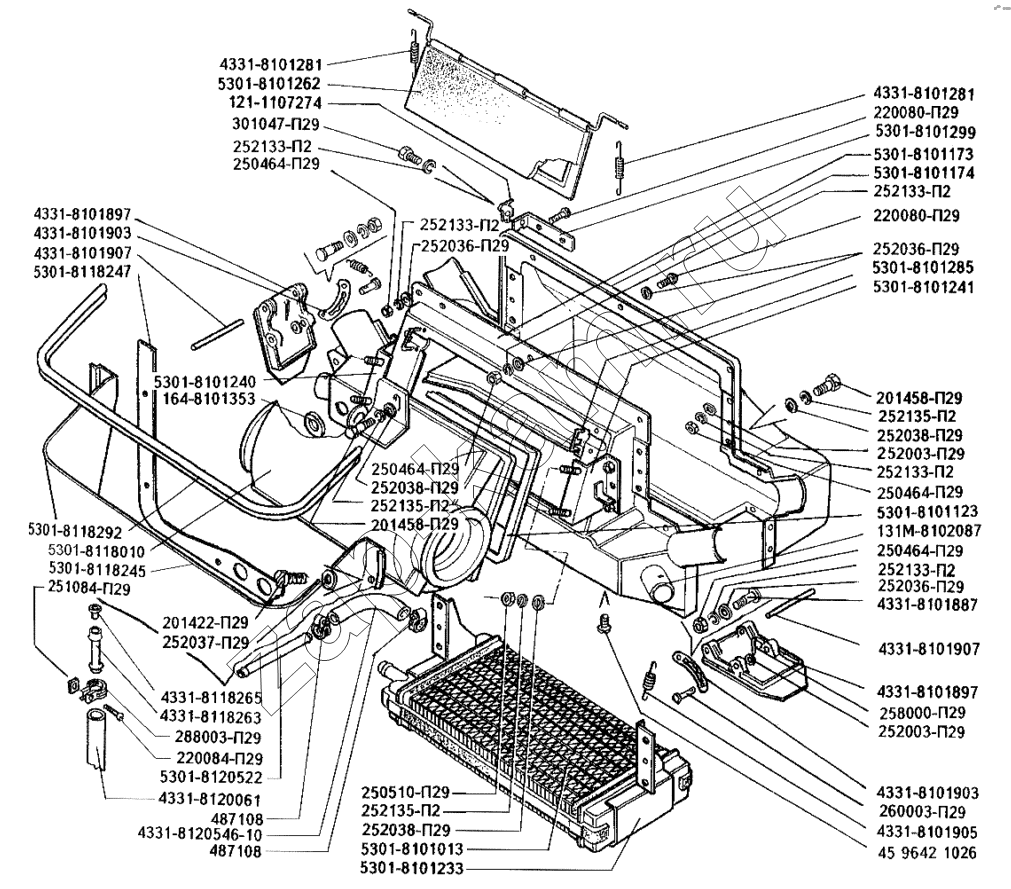 4331-8101281
5301-8101262
121-1107274
301047-П29
252133-П2
250464-П29
4331-8101897
4331-8101903
4331-8101907
5301-8118247
252133-П2
252036-П29
5301-8101240
164-8101353
250464-П29
252038-П29
252135-П2
201458-П29
5301-8118292
5301-8118010
5301-8118245
251084-П29
201422-П29
252037-П29
4331-8118265
4331-8118263
288003-П29
220084-П29
5301-8120522
4331-8120061
487108
4331-8120546-10
487108
250510-П29
252135-П2
252038-П29
5301-8101013
5301-8101233
4331-8101281
220080-П29
5301-8101299
5301-8101173
5301-8101174
252133-П2
220080-П29
252036-П29
5301-8101285
5301-8101241
201458-П29
252135-П2
252038-П29
252003-П29
252133-П2
250464-П29
5301-8101123
131М-8102087
250464-П29
252133-П2
252036-П29
4331-8101887
4331-8101907
4331-8101897
258000-П29
252003-П29
4331-8101903
260003-П29
4331-8101905
45 9642 1026
А