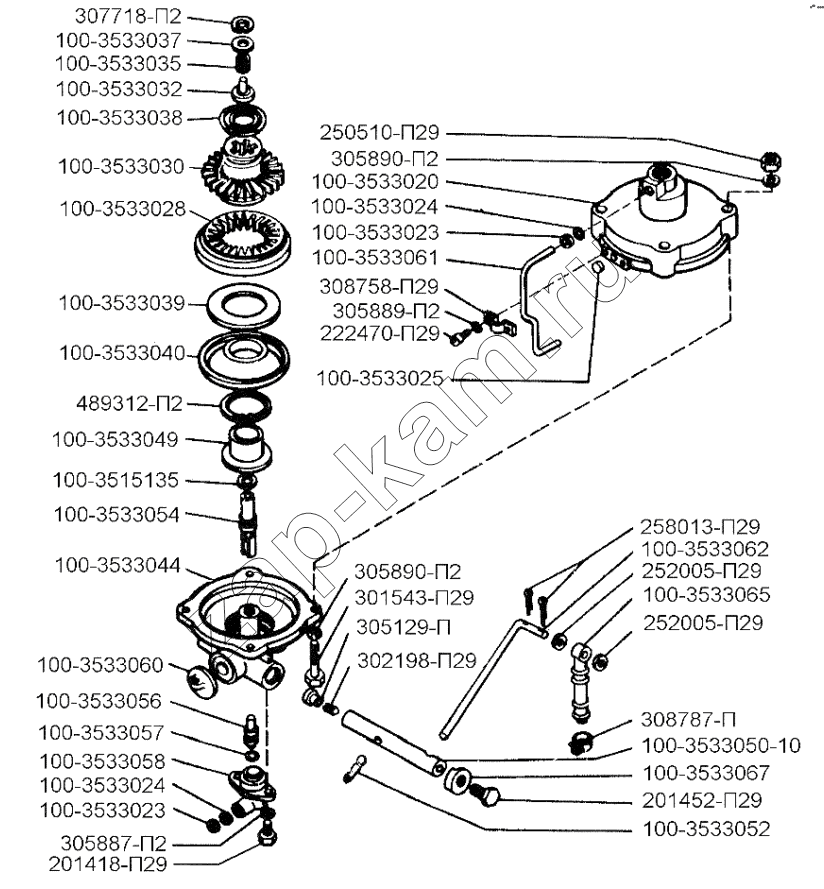 307718-П2
100-3533037
100-3533035
100-3533032
100-3533038
100-3533030
100-3533028
100-3533039
100-3533040
489312-П2
100-3533049
100-3515135
100-3533054
100-3533044
100-3533060
100-3533056
100-3533057
100-3533058
100-3533024
100-3533023
305887-П2
201418-П29

250510-П29
305890-П2
100-3533020
100-3533024
100-3533023
100-3533061
308758-П29
305889-П2
222470-П29
100-3533025

305890-П2
301543-П29
305129-П
302198-П29

258013-П29
100-3533062
252005-П29
100-3533065
252005-П29
308787-П
100-3533050-10
100-3533067
201452-П29
100-3533052

zap-kam.ru